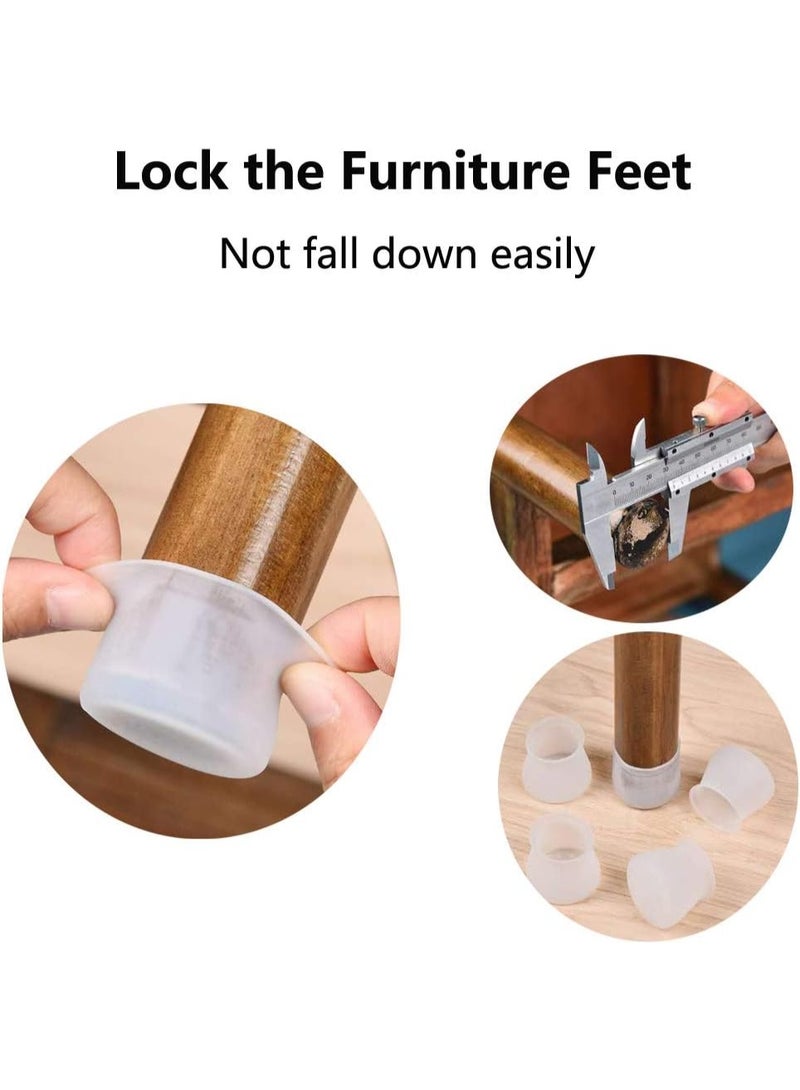 Lock the Furniture Feet

Not fall down easily